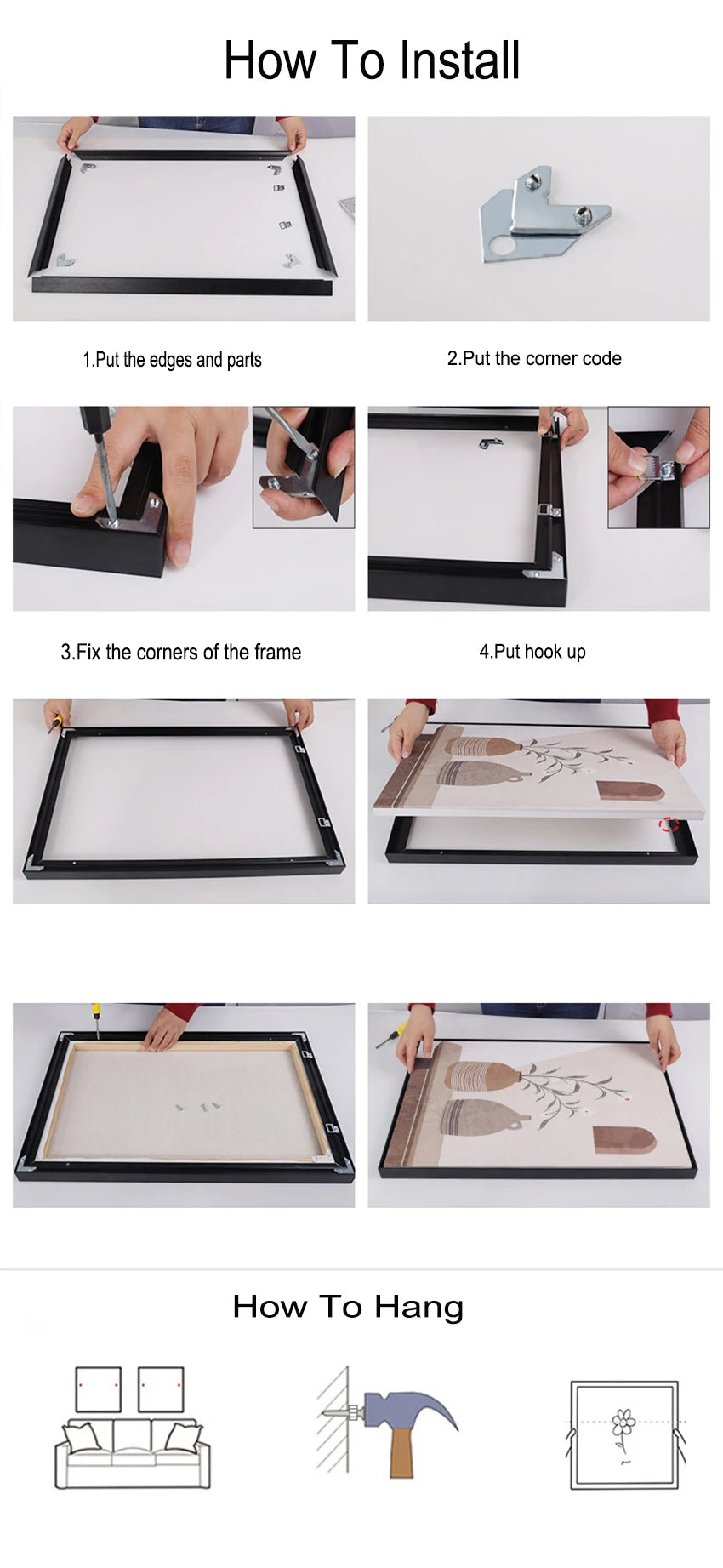 How To Install

1.Put the edges and parts

2.Put the corner code

3.Fix the corners of the frame

4.Put hook up

How To Hang